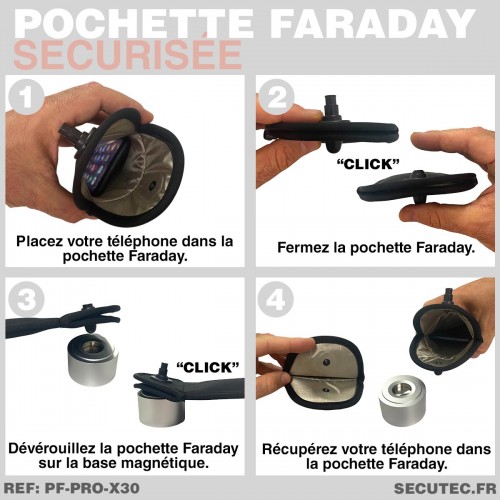 POCHETTE FARADAY
SECURISÉE

1

Placez votre téléphone dans la pochette Faraday.

2

"CLICK"

Fermez la pochette Faraday.

3

"CLICK"

Dévérouillez la pochette Faraday sur la base magnétique.

4

Récupérez votre téléphone dans la pochette Faraday.

REF: PF-PRO-X30

SECUTEC.FR